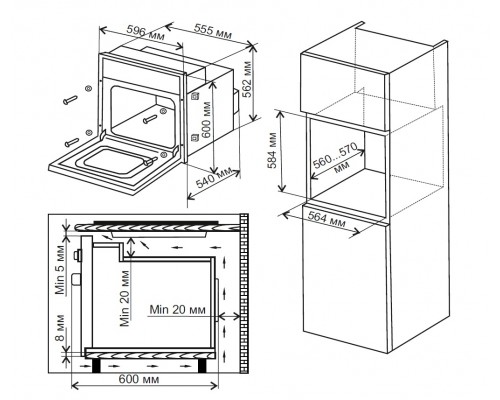 596 мм
555 мм
562 мм
600 мм
540 мм
584 мм
560...570 мм
564 мм
Min 5 мм
Min 20 мм
Min 20 мм
8 мм
600 мм