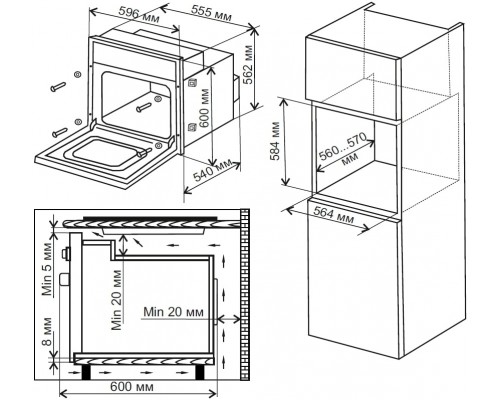 596 мм
555 мм
562 мм
600 мм
540 мм
584 мм
560...570 мм
564 мм
Min 5 мм
Min 20 мм
Min 20 мм
8 мм
600 мм