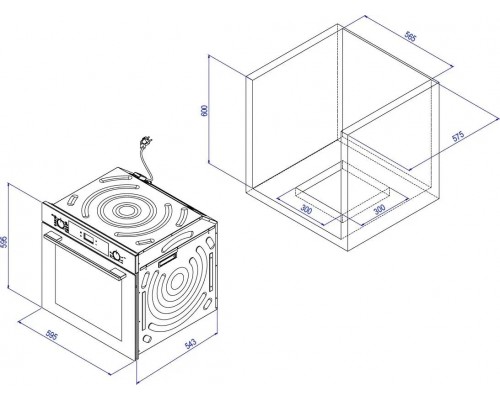 565
600
575
300
300
595
595
543