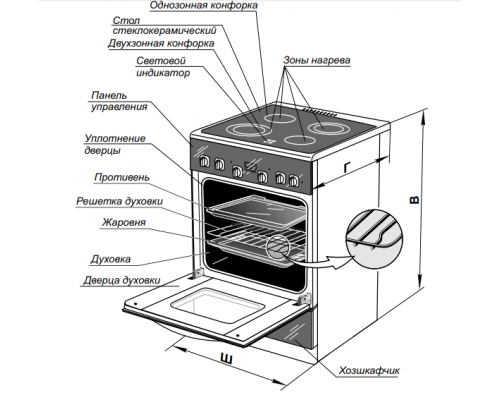 Однозонная конфорка

Стол стеклокерамический

Двухзонная конфорка

Световой индикатор

Зоны нагрева

Панель управления

Уплотнение дверцы

Противень

Решетка духовки

Жаровня

Духовка

Дверца духовки

Г

В

Ш

Хозшкафчик